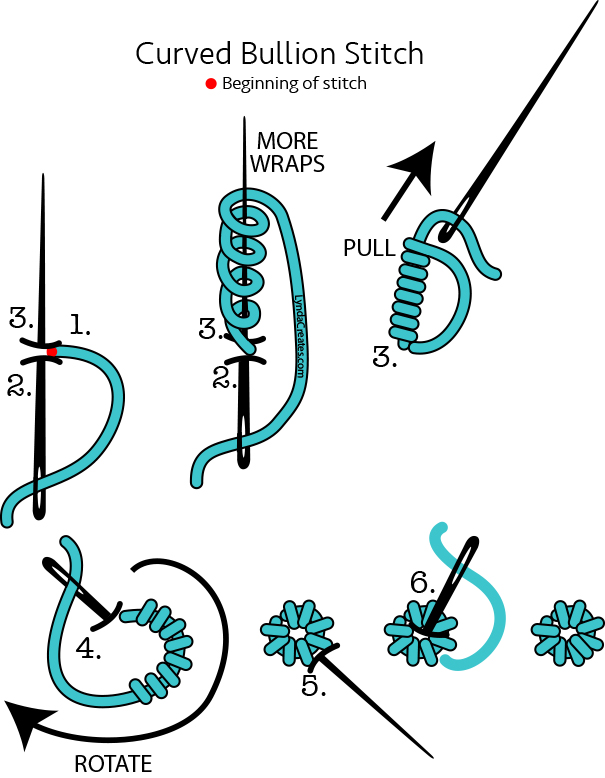 Curved Bullion Stitch

Beginning of stitch

3.
1.
2.

MORE WRAPS

3.
2.

LyndaCreates.com

PULL

3.

4.

ROTATE

5.

6.